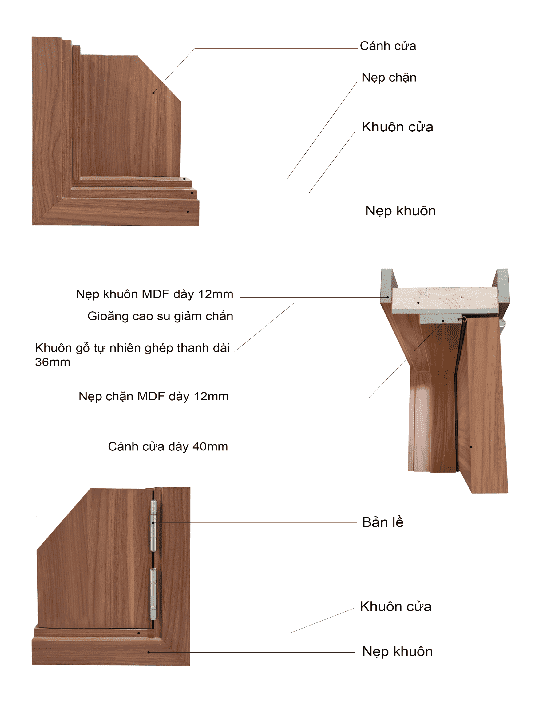 Cánh cửa

Nẹp chặn

Khuôn cửa

Nẹp khuôn

Nẹp khuôn MDF dày 12mm

Gioăng cao su giảm chấn

Khuôn gỗ tự nhiên ghép thanh dài 36mm

Nẹp chặn MDF dày 12mm

Cánh cửa dày 40mm

Bản lề

Khuôn cửa

Nẹp khuôn